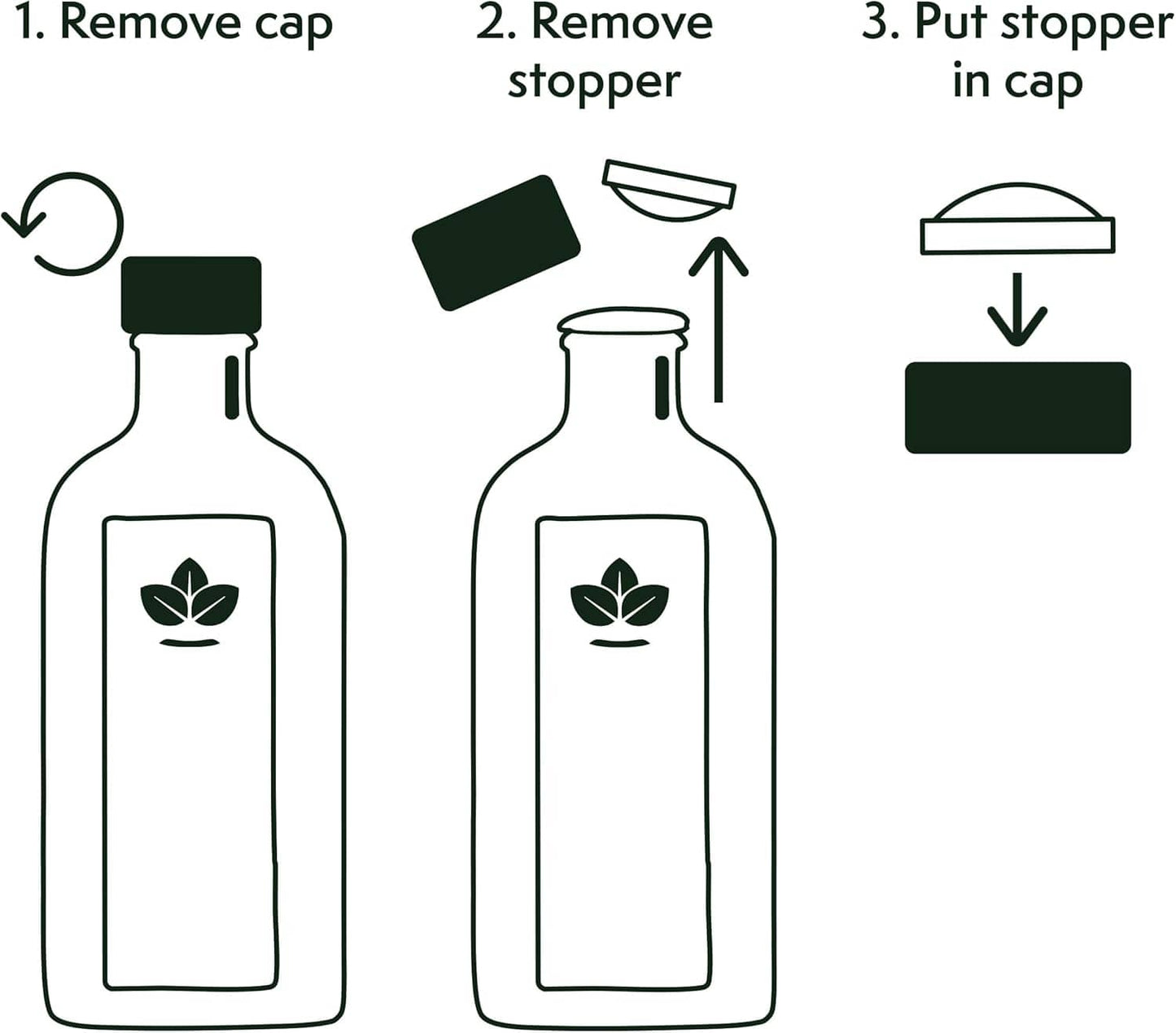 1. Remove cap

2. Remove stopper

3. Put stopper in cap