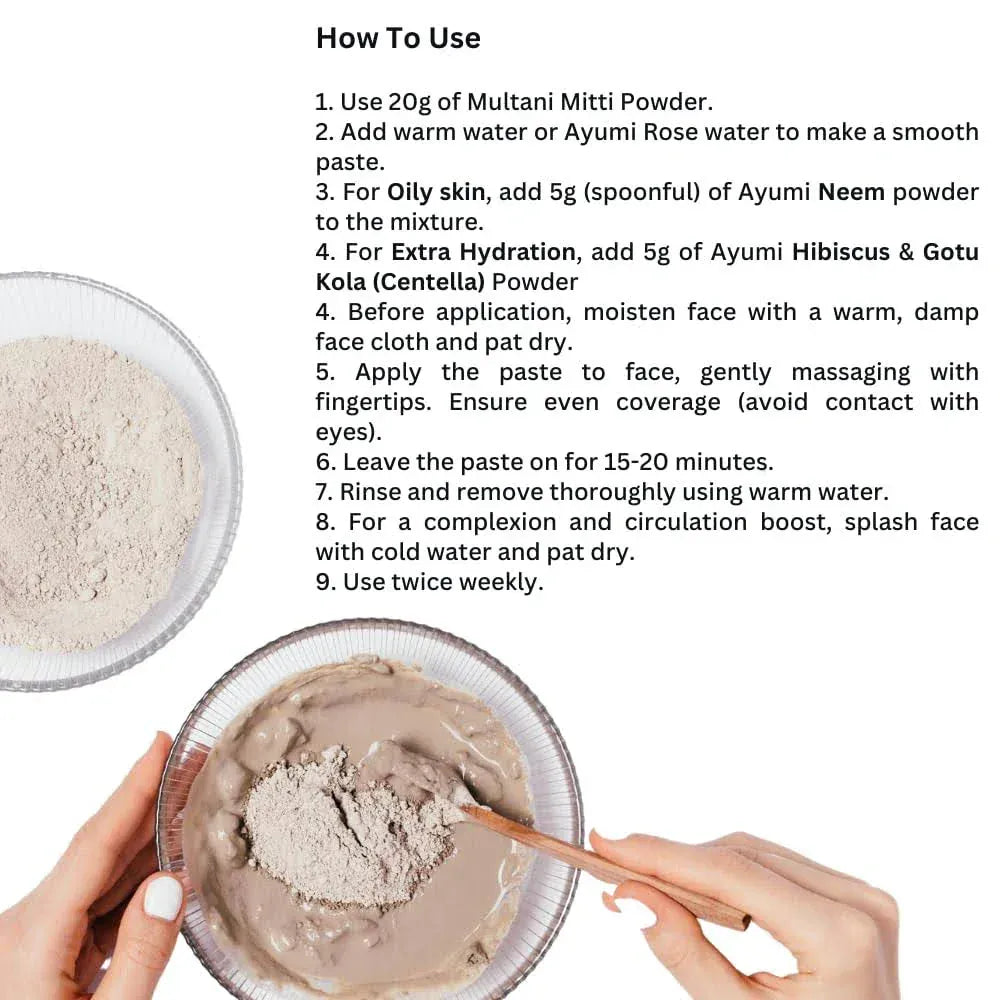 How To Use

1. Use 20g of Multani Mitti Powder.
2. Add warm water or Ayumi Rose water to make a smooth paste.
3. For Oily skin, add 5g (spoonful) of Ayumi Neem powder to the mixture.
4. For Extra Hydration, add 5g of Ayumi Hibiscus & Gotu Kola (Centella) Powder
4. Before application, moisten face with a warm, damp face cloth and pat dry.
5. Apply the paste to face, gently massaging with fingertips. Ensure even coverage (avoid contact with eyes).
6. Leave the paste on for 15-20 minutes.
7. Rinse and remove thoroughly using warm water.
8. For a complexion and circulation boost, splash face with cold water and pat dry.
9. Use twice weekly.